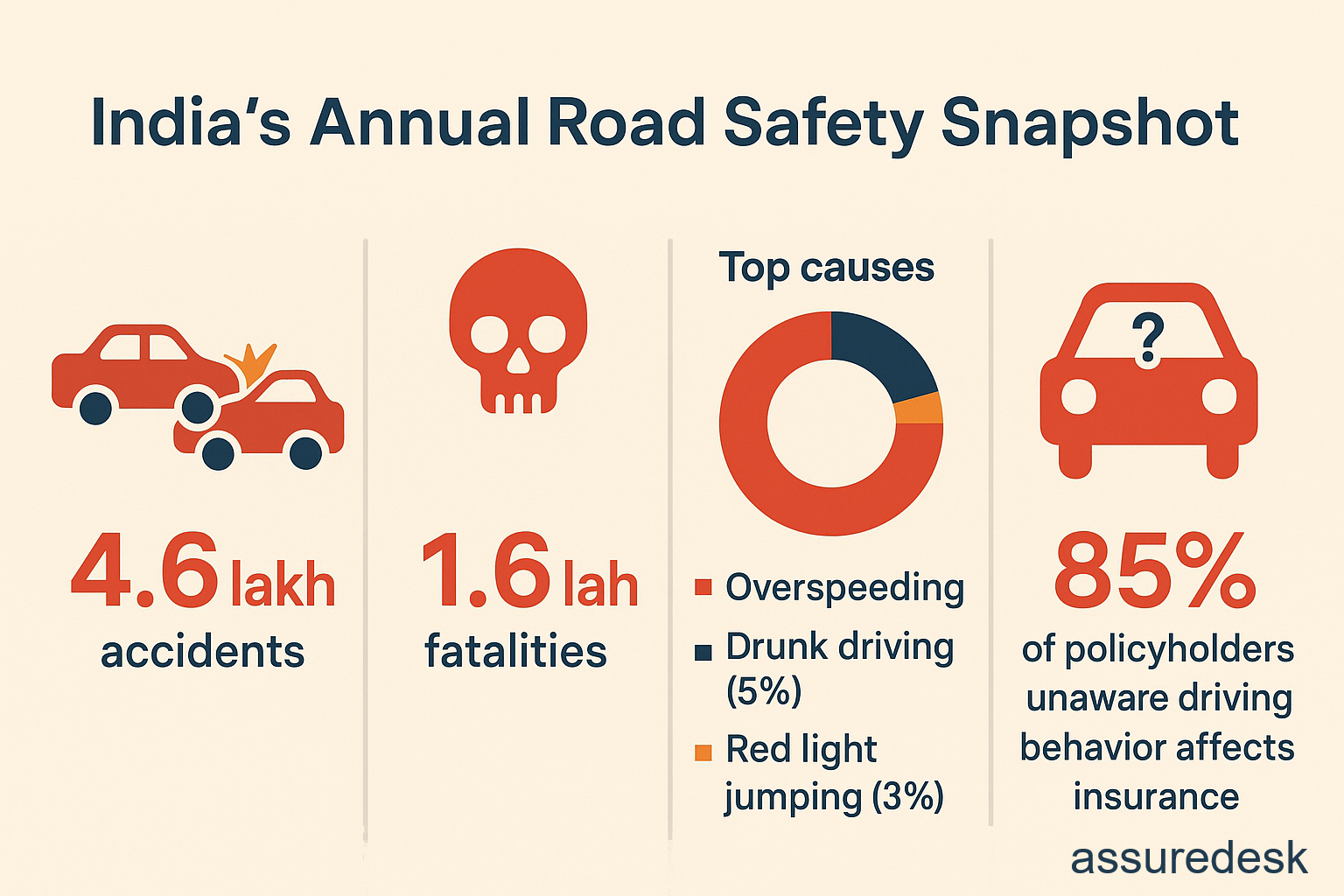 India's Annual Road Safety Snapshot

4.6 lakh
accidents

1.6 lah
fatalities

Top causes

Overspeeding

Drunk driving (5%)

Red light jumping (3%)

?

85%
of policyholders unaware driving behavior affects insurance

assuredesk